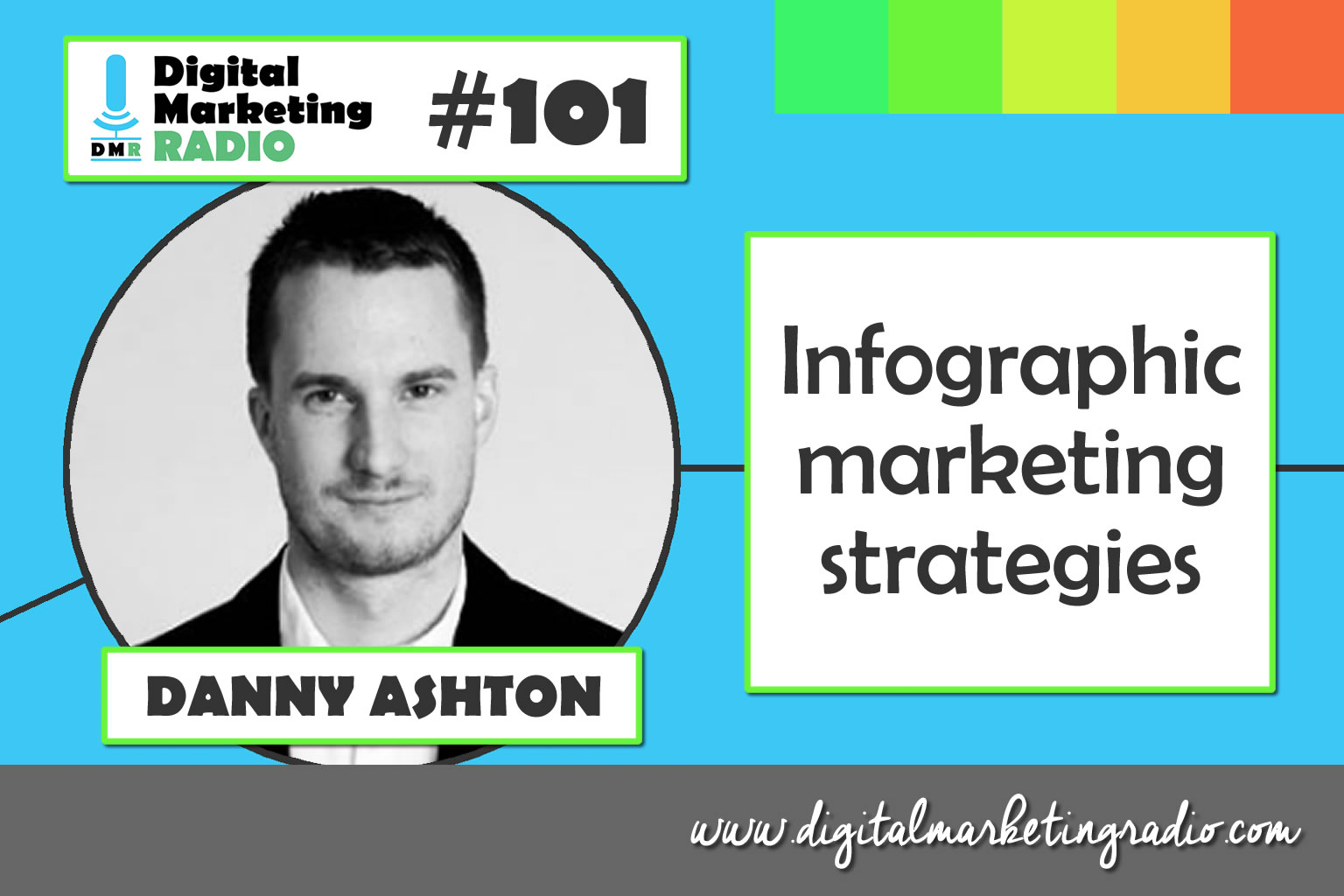 DMR Digital Marketing RADIO

#101

Infographic marketing strategies

DANNY ASHTON

www.digitalmarketingradio.com